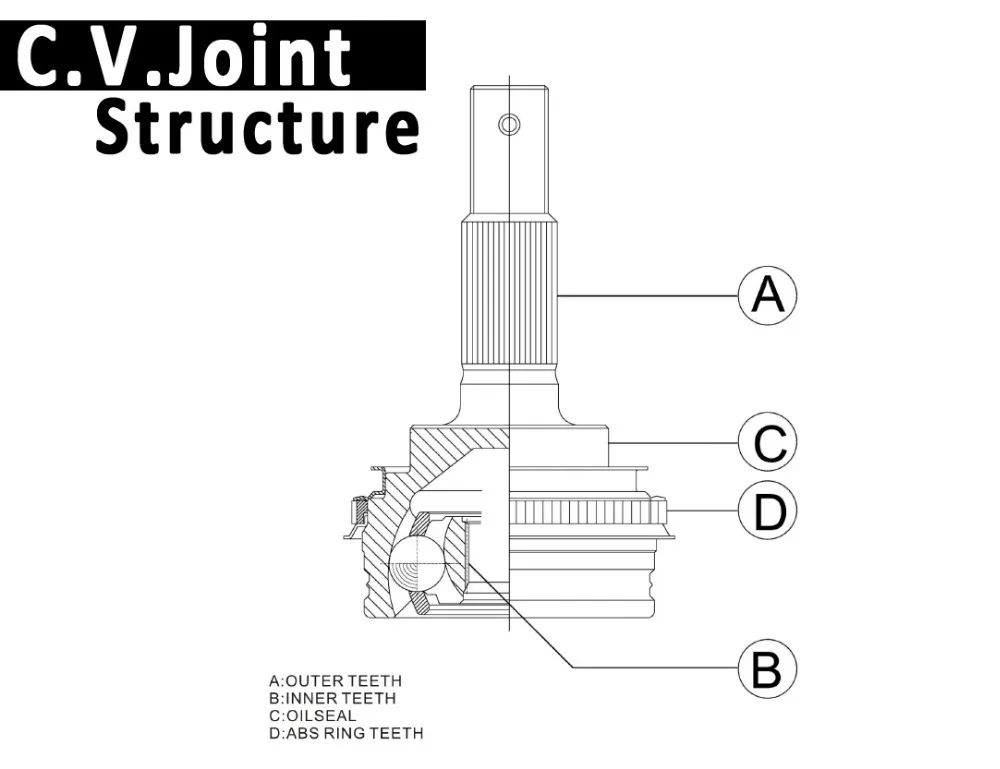 C.V.Joint
Structure

A

C

D

B

A:OUTER TEETH
B:INNER TEETH
C:OILSEAL
D:ABS RING TEETH