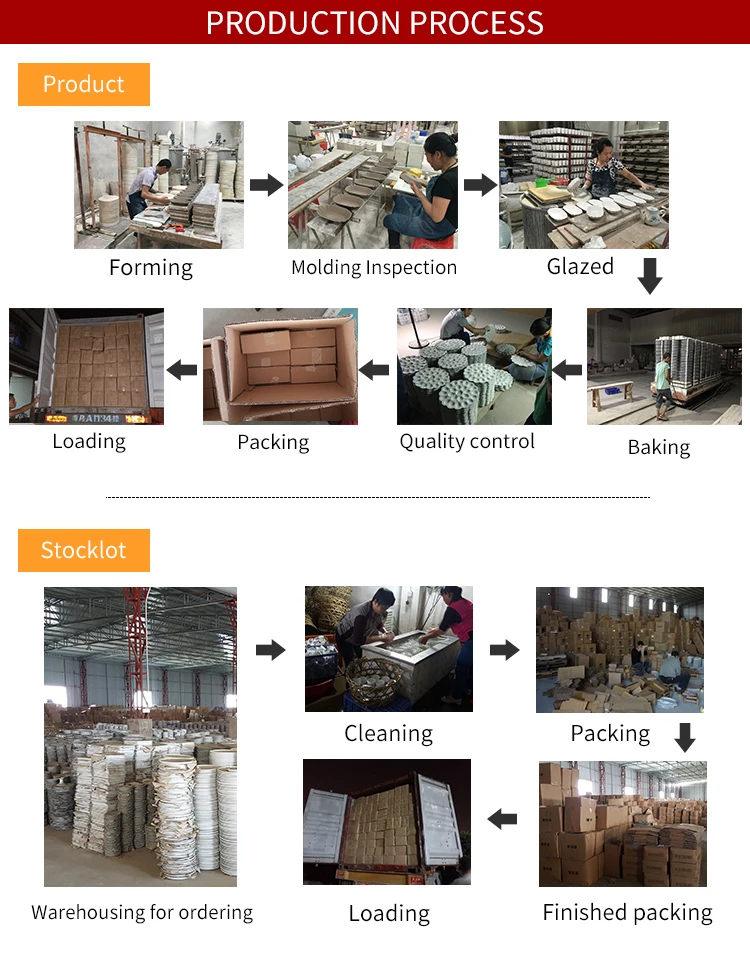 PRODUCTION PROCESS

Product

Forming

Molding Inspection

Glazed

Baking

Quality control

Packing

Loading

Stocklot

Warehousing for ordering

Cleaning

Packing

Finished packing

Loading