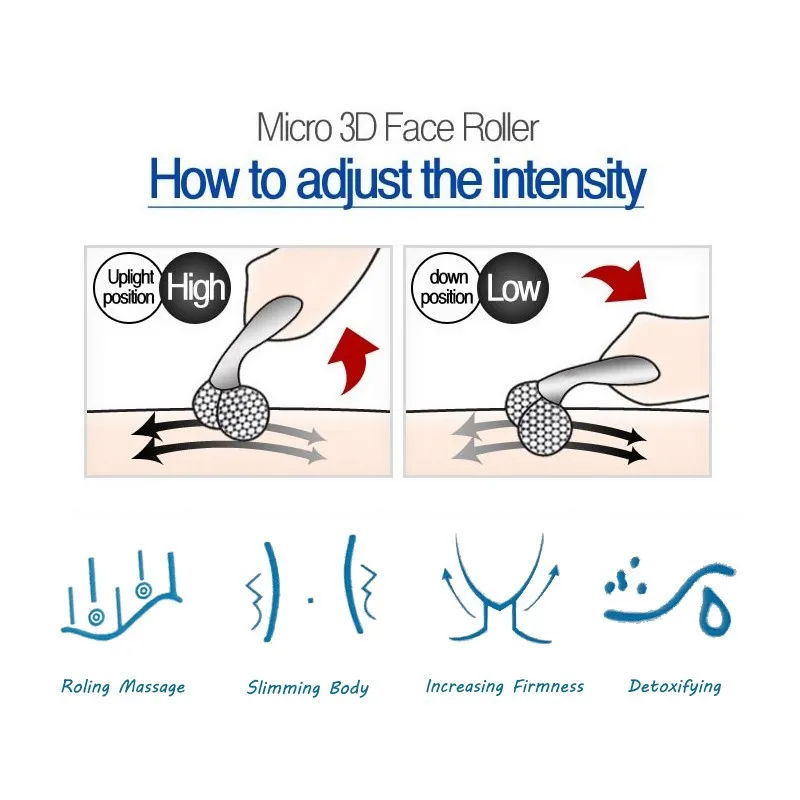 Micro 3D Face Roller
How to adjust the intensity

Uplight position High

down position Low

Roling Massage

Slimming Body

Increasing Firmness

Detoxifying