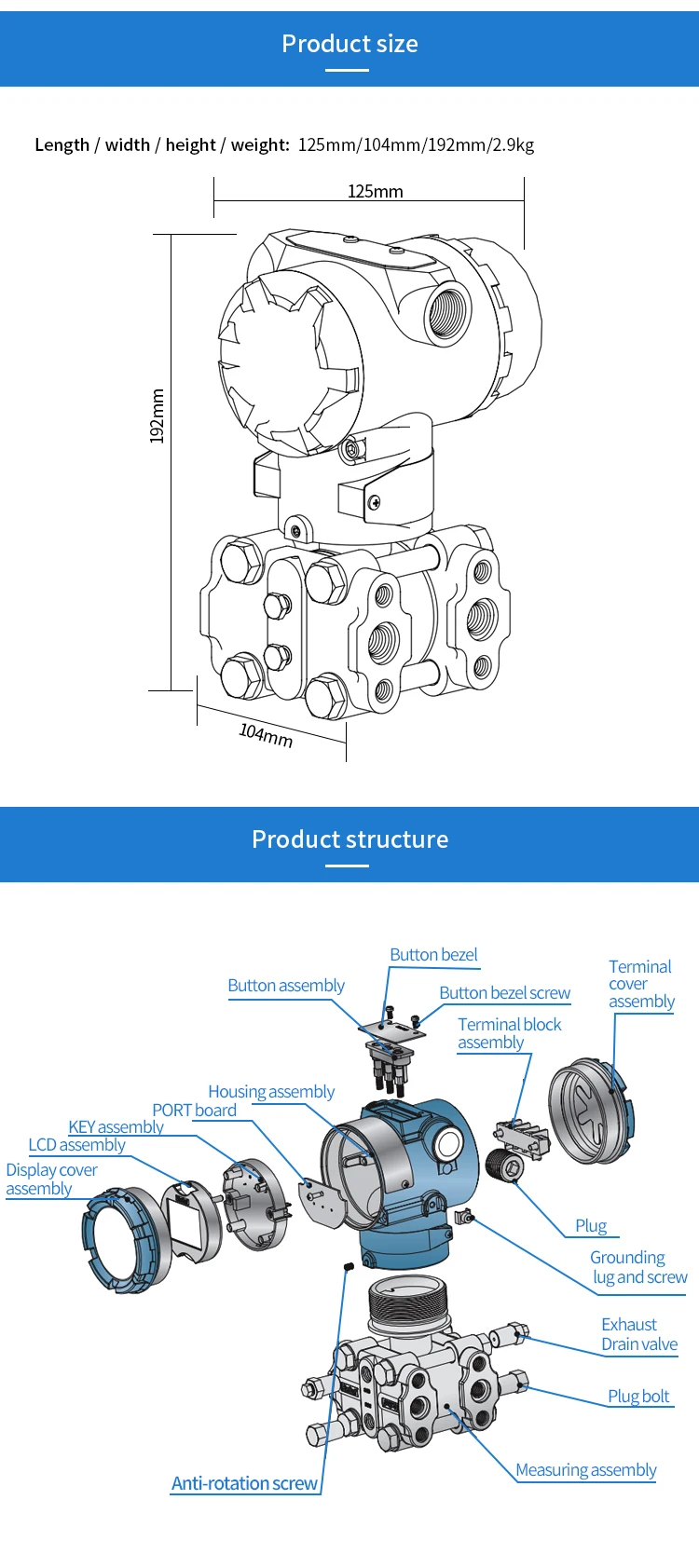 Product size

Length / width / height / weight: 125mm/104mm/192mm/2.9kg

125mm

192mm

104mm

Product structure

Button bezel

Button assembly

Button bezel screw

Terminal cover assembly

Terminal block assembly

Housing assembly

PORT board

KEY assembly

LCD assembly

Display cover assembly

Plug

Grounding lug and screw

Exhaust Drain valve

Plug bolt

Measuring assembly

Anti-rotation screw