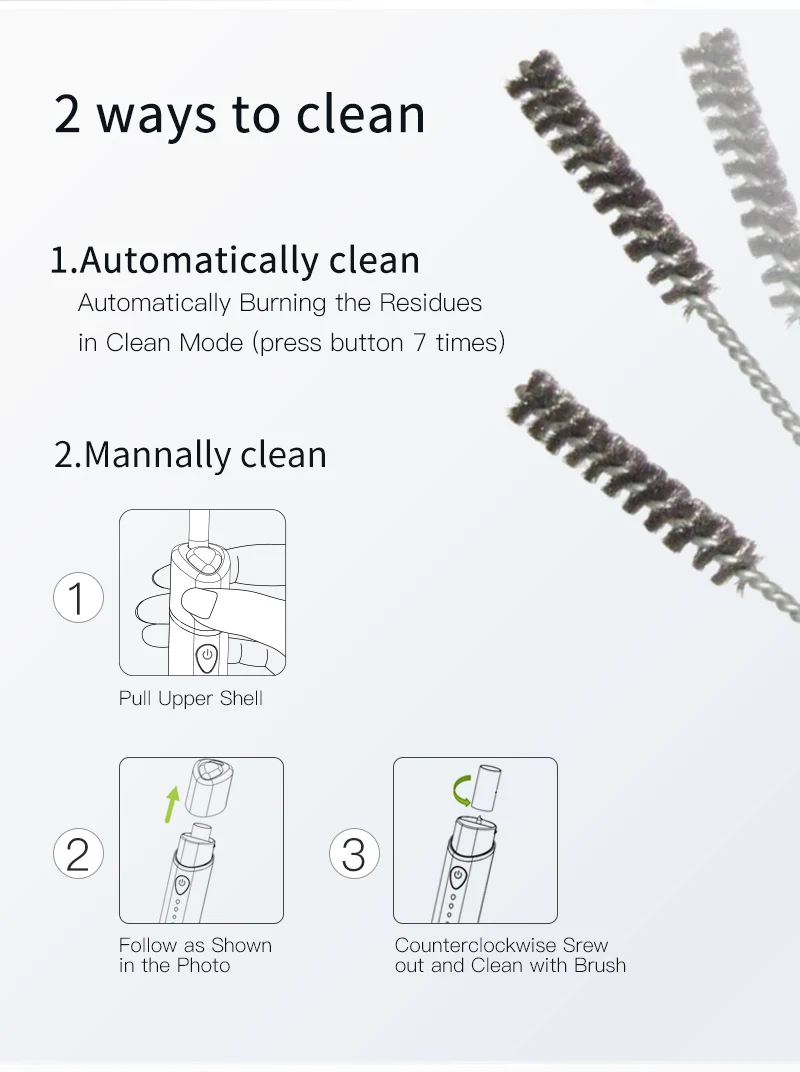 2 ways to clean

1.Automatically clean

Automatically Burning the Residues in Clean Mode (press button 7 times)

2.Mannally clean

1

Pull Upper Shell

2

Follow as Shown in the Photo

3

Counterclockwise Srew out and Clean with Brush