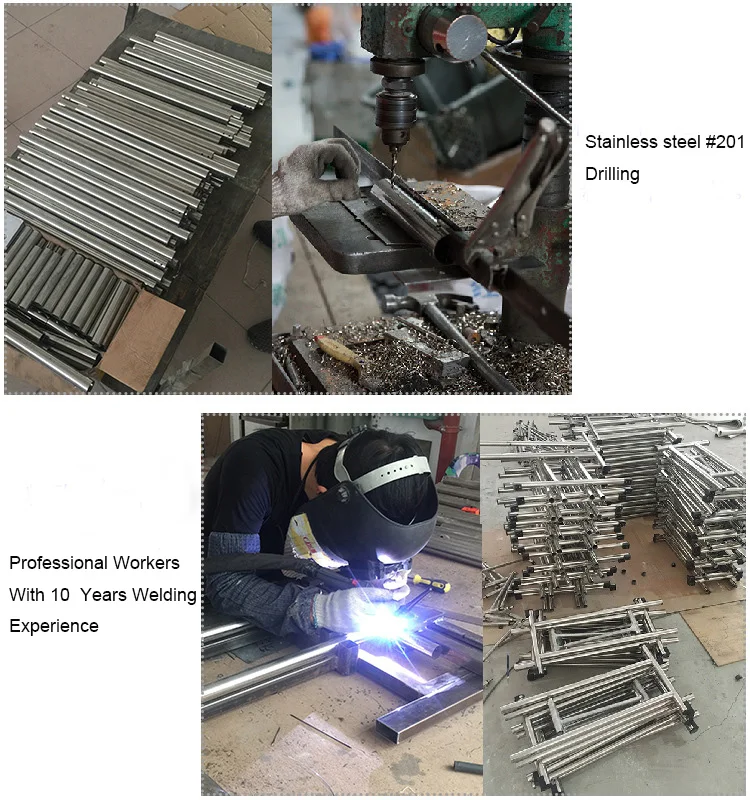 Stainless steel #201
Drilling

Professional Workers
With 10  Years Welding
Experience