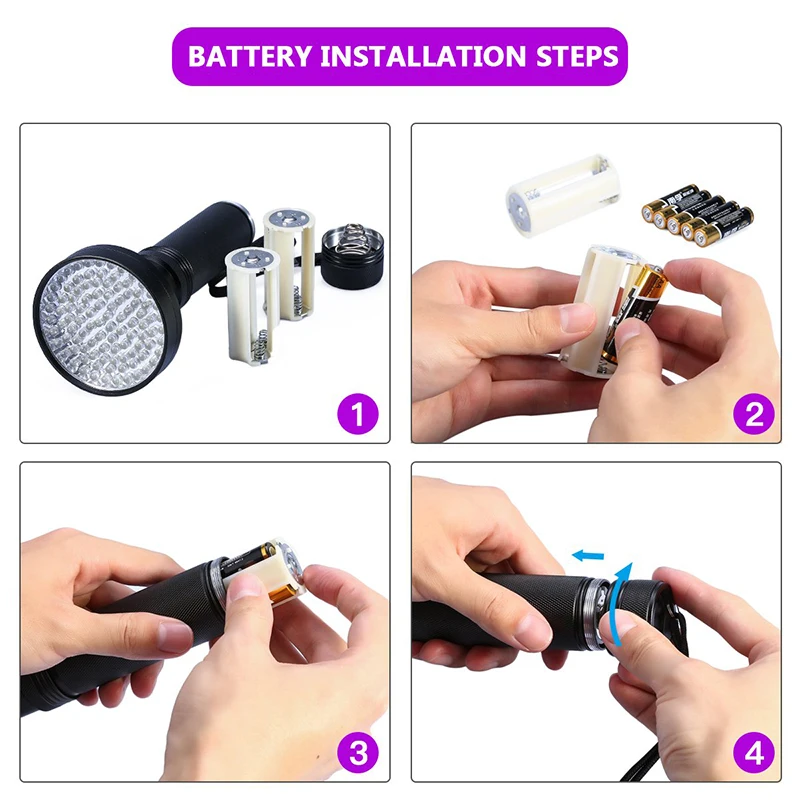 BATTERY INSTALLATION STEPS

1

2

3

4