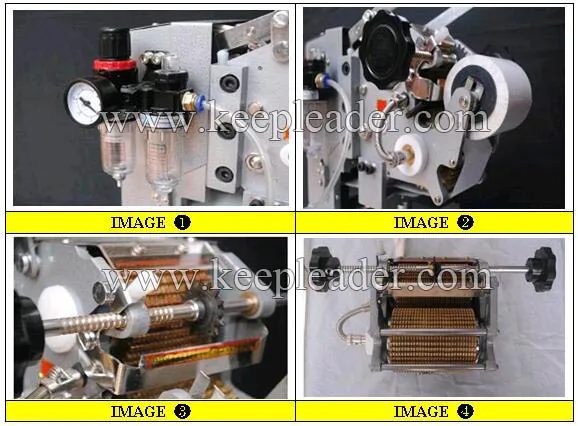 www.keepleader.com

IMAGE ❶

IMAGE ❷

www.keepleader.com

IMAGE ❸

IMAGE ❹