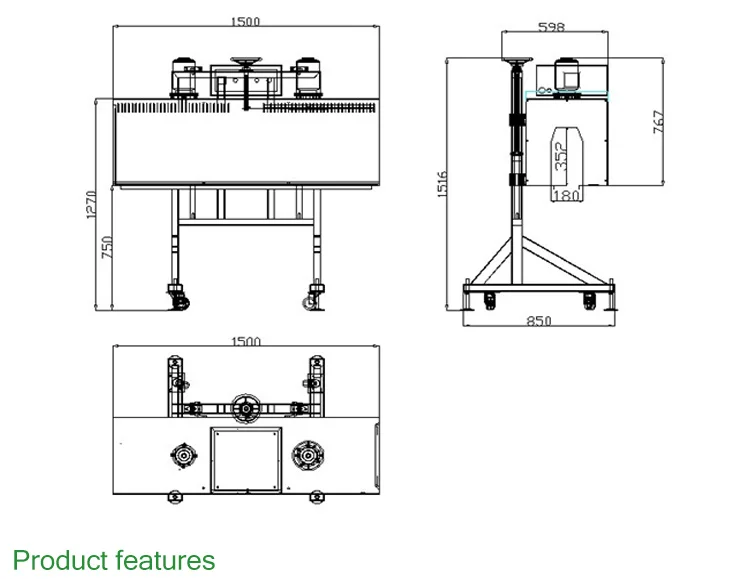 1500
1270
750
598
767
1516
352
180
850
1500
Product features