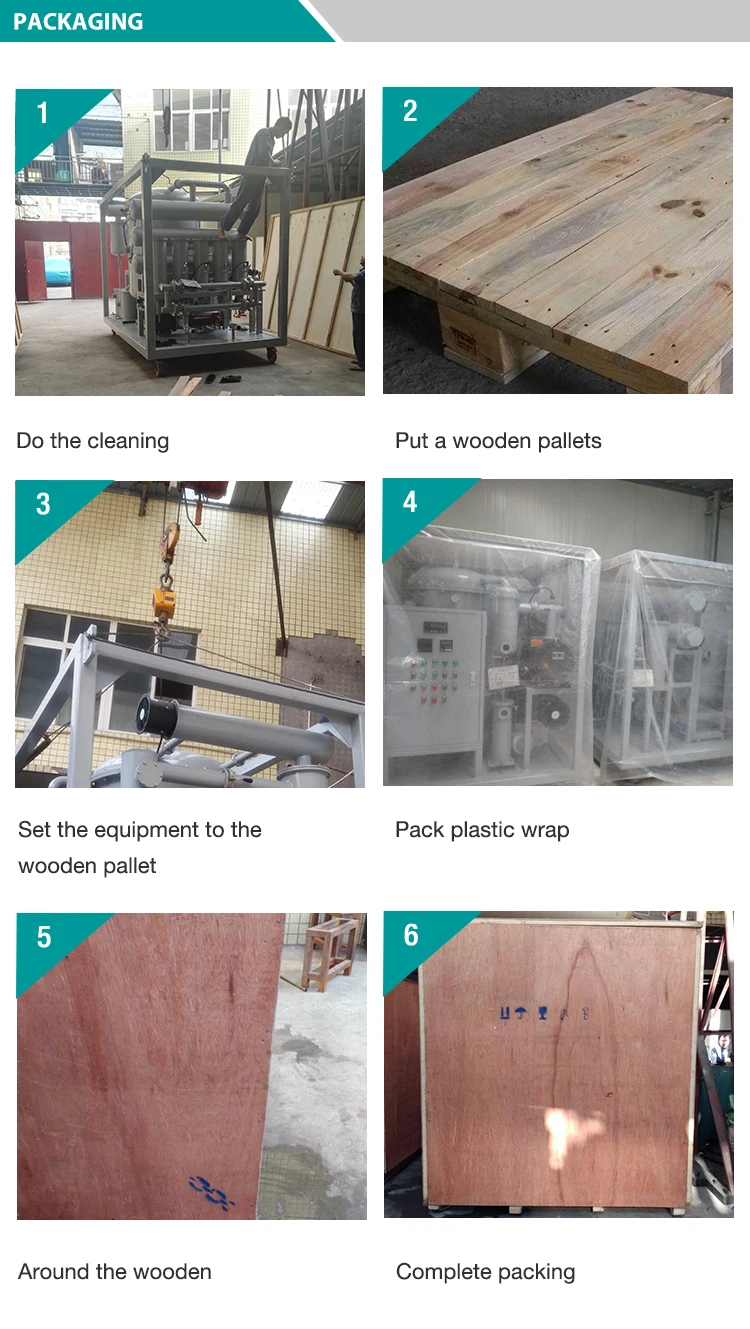 PACKAGING

1

Do the cleaning

2

Put a wooden pallets

3

Set the equipment to the wooden pallet

4

Pack plastic wrap

5

Around the wooden

6

Complete packing