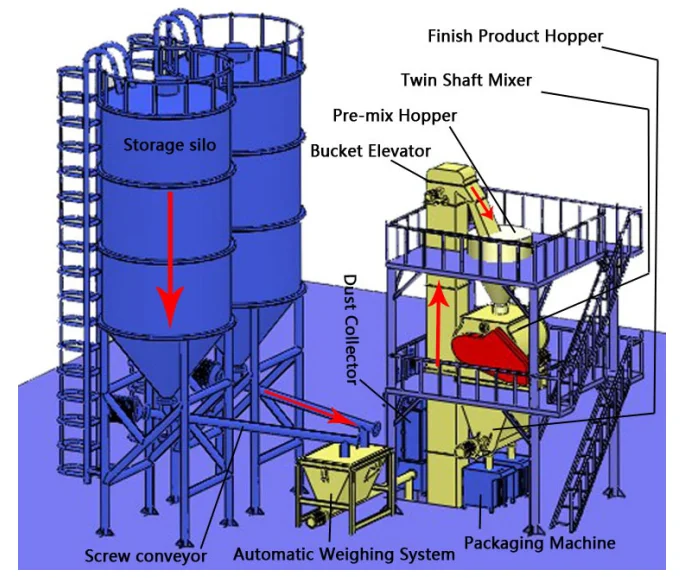 Finish Product Hopper

Twin Shaft Mixer

Pre-mix Hopper

Bucket Elevator

Storage silo

Dust Collector

Screw conveyor

Automatic Weighing System

Packaging Machine