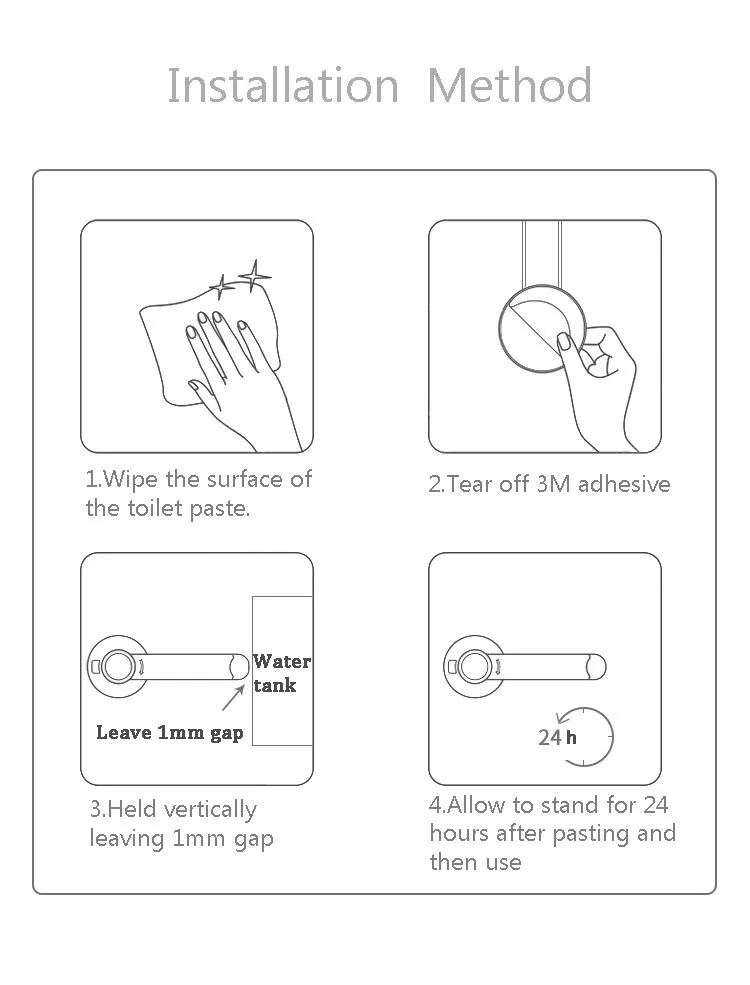 Installation Method

1.Wipe the surface of the toilet paste.

2.Tear off 3M adhesive

Water tank

Leave 1mm gap

3.Held vertically leaving 1mm gap

24 h

4.Allow to stand for 24 hours after pasting and then use