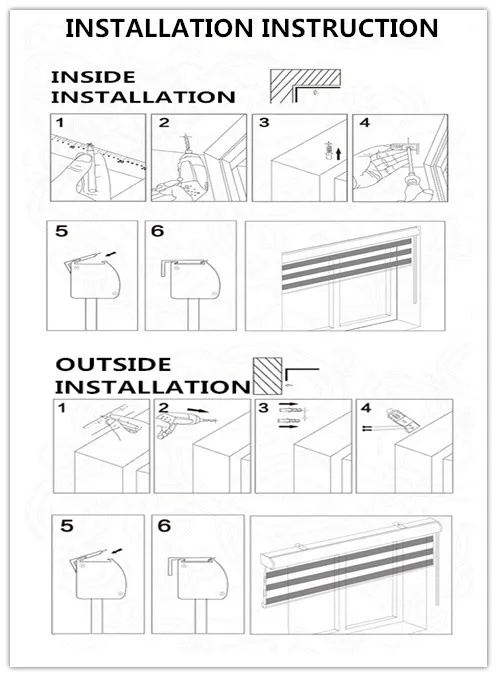 INSTALLATION INSTRUCTION

INSIDE INSTALLATION

1

2

3

4

5

6

OUTSIDE INSTALLATION

1

2

3

4

5

6