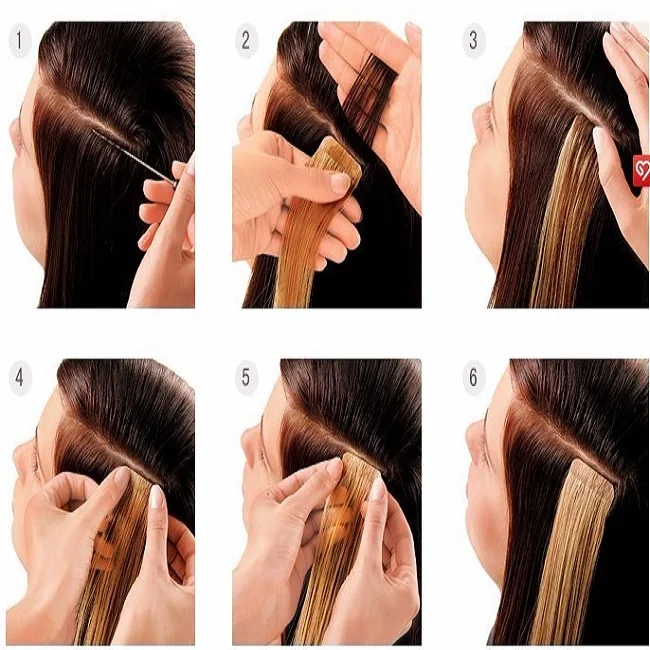 1
2
3
4
5
6