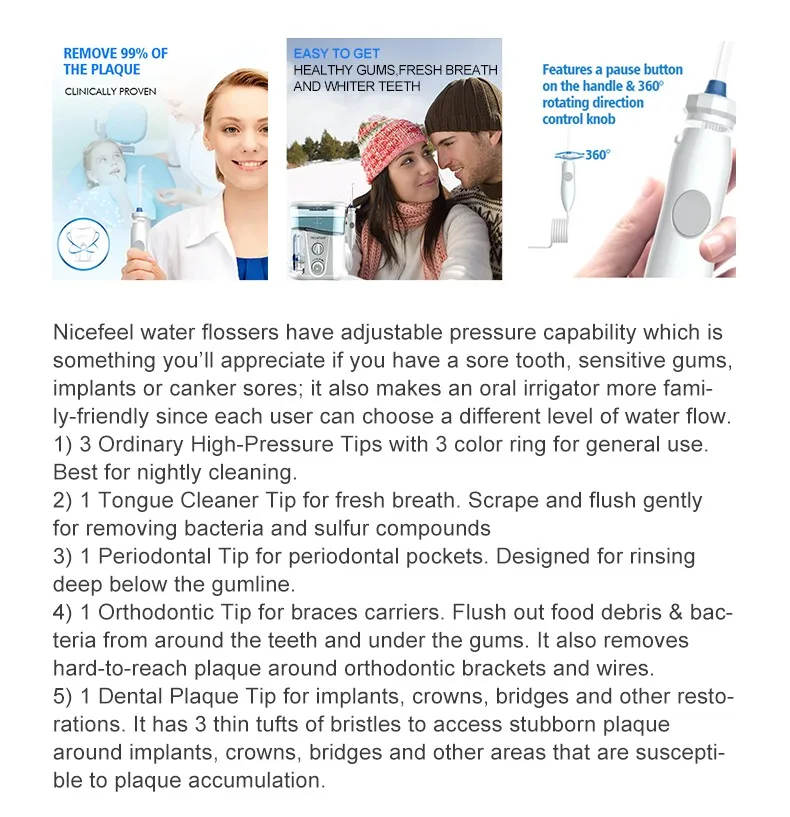 REMOVE 99% OF THE PLAQUE
CLINICALLY PROVEN

EASY TO GET
HEALTHY GUMS,FRESH BREATH AND WHITER TEETH

Features a pause button on the handle & 360° rotating direction control knob

360°

Nicefeel water flossers have adjustable pressure capability which is something you'll appreciate if you have a sore tooth, sensitive gums, implants or canker sores; it also makes an oral irrigator more family-friendly since each user can choose a different level of water flow.
1) 3 Ordinary High-Pressure Tips with 3 color ring for general use. Best for nightly cleaning.
2) 1 Tongue Cleaner Tip for fresh breath. Scrape and flush gently for removing bacteria and sulfur compounds
3) 1 Periodontal Tip for periodontal pockets. Designed for rinsing deep below the gumline.
4) 1 Orthodontic Tip for braces carriers. Flush out food debris & bacteria from around the teeth and under the gums. It also removes hard-to-reach plaque around orthodontic brackets and wires.
5) 1 Dental Plaque Tip for implants, crowns, bridges and other restorations. It has 3 thin tufts of bristles to access stubborn plaque around implants, crowns, bridges and other areas that are susceptible to plaque accumulation.