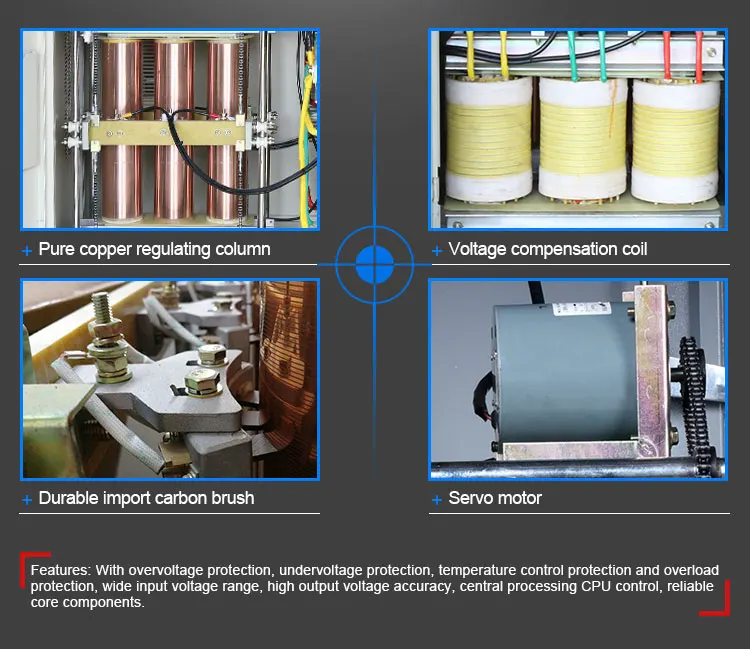 + Pure copper regulating column

+ Voltage compensation coil

+ Durable import carbon brush

+ Servo motor

Features: With overvoltage protection, undervoltage protection, temperature control protection and overload protection, wide input voltage range, high output voltage accuracy, central processing CPU control, reliable core components.