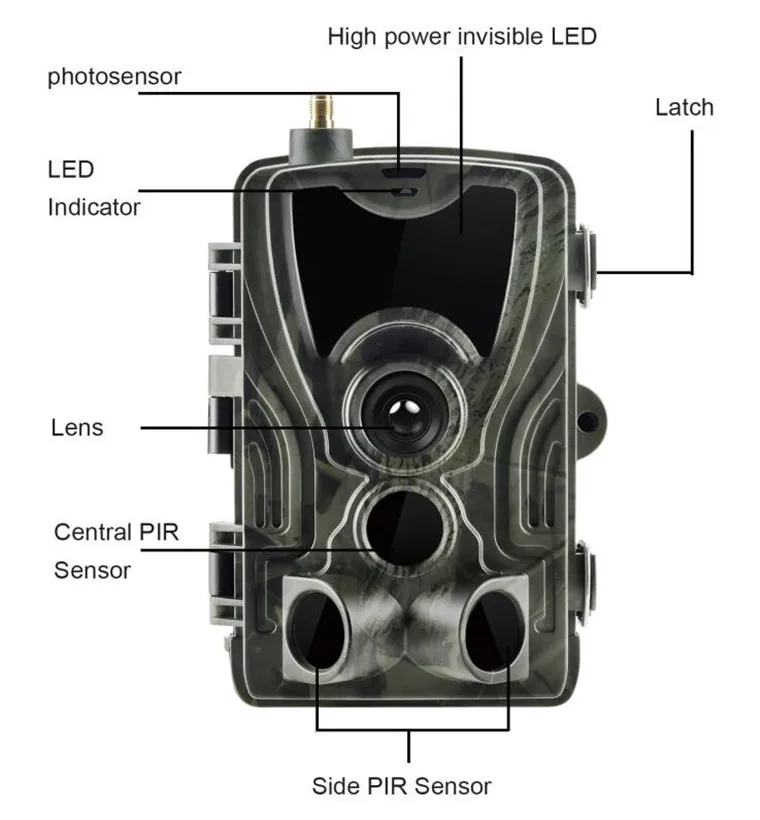 High power invisible LED

photosensor

Latch

LED
Indicator

Lens

Central PIR
Sensor

Side PIR Sensor