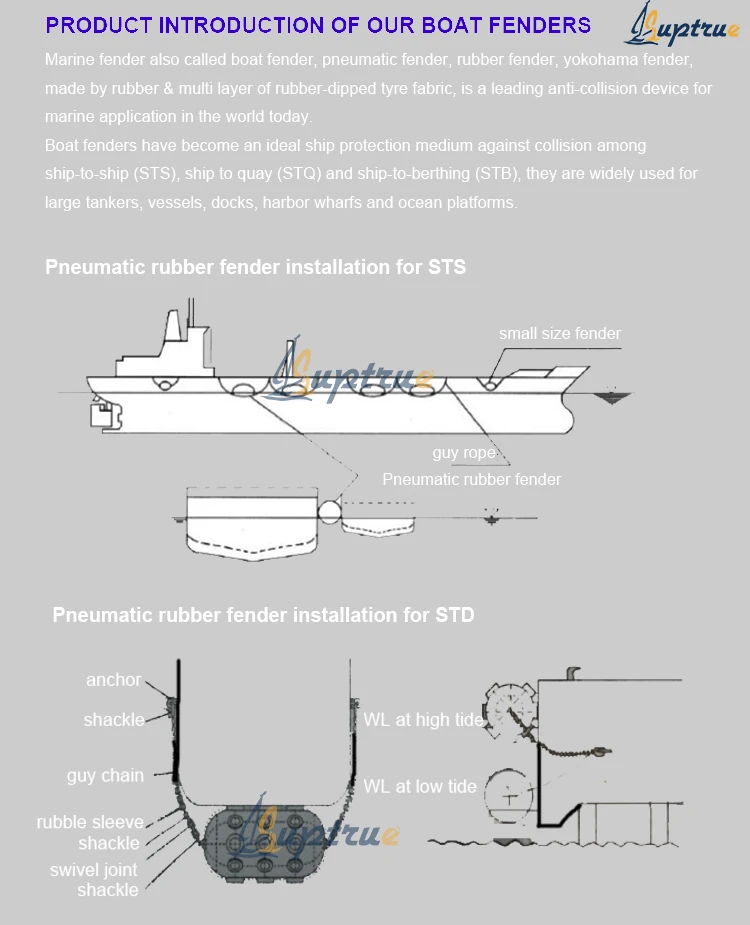 PRODUCT INTRODUCTION OF OUR BOAT FENDERS

Luptrue

Marine fender also called boat fender, pneumatic fender, rubber fender, yokohama fender, made by rubber & multi layer of rubber-dipped tyre fabric, is a leading anti-collision device for marine application in the world today.
Boat fenders have become an ideal ship protection medium against collision among ship-to-ship (STS), ship to quay (STQ) and ship-to-berthing (STB), they are widely used for large tankers, vessels, docks, harbor wharfs and ocean platforms.

Pneumatic rubber fender installation for STS

small size fender

Luptrue

guy rope

Pneumatic rubber fender

Pneumatic rubber fender installation for STD

anchor

shackle

guy chain

rubble sleeve

shackle

swivel joint

shackle

WL at high tide

WL at low tide

Luptrue