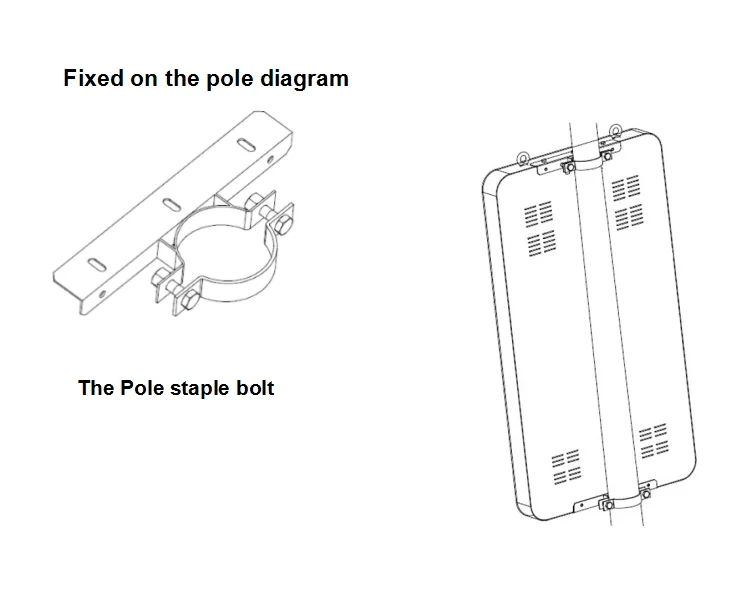 Fixed on the pole diagram

The Pole staple bolt