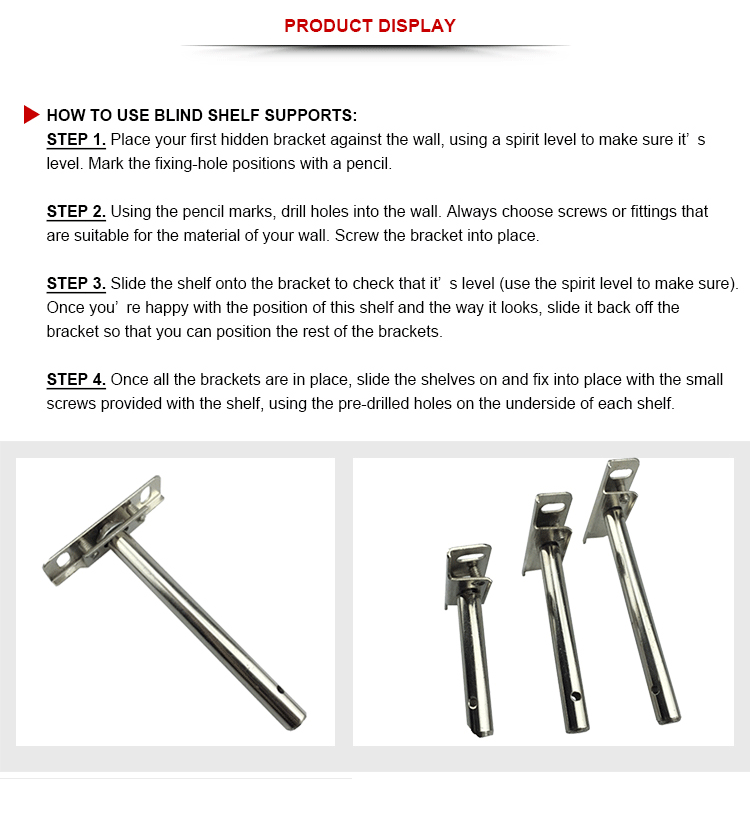 PRODUCT DISPLAY

HOW TO USE BLIND SHELF SUPPORTS:

STEP 1. Place your first hidden bracket against the wall, using a spirit level to make sure it' s level. Mark the fixing-hole positions with a pencil.

STEP 2. Using the pencil marks, drill holes into the wall. Always choose screws or fittings that are suitable for the material of your wall. Screw the bracket into place.

STEP 3. Slide the shelf onto the bracket to check that it' s level (use the spirit level to make sure). Once you' re happy with the position of this shelf and the way it looks, slide it back off the bracket so that you can position the rest of the brackets.

STEP 4. Once all the brackets are in place, slide the shelves on and fix into place with the small screws provided with the shelf, using the pre-drilled holes on the underside of each shelf.