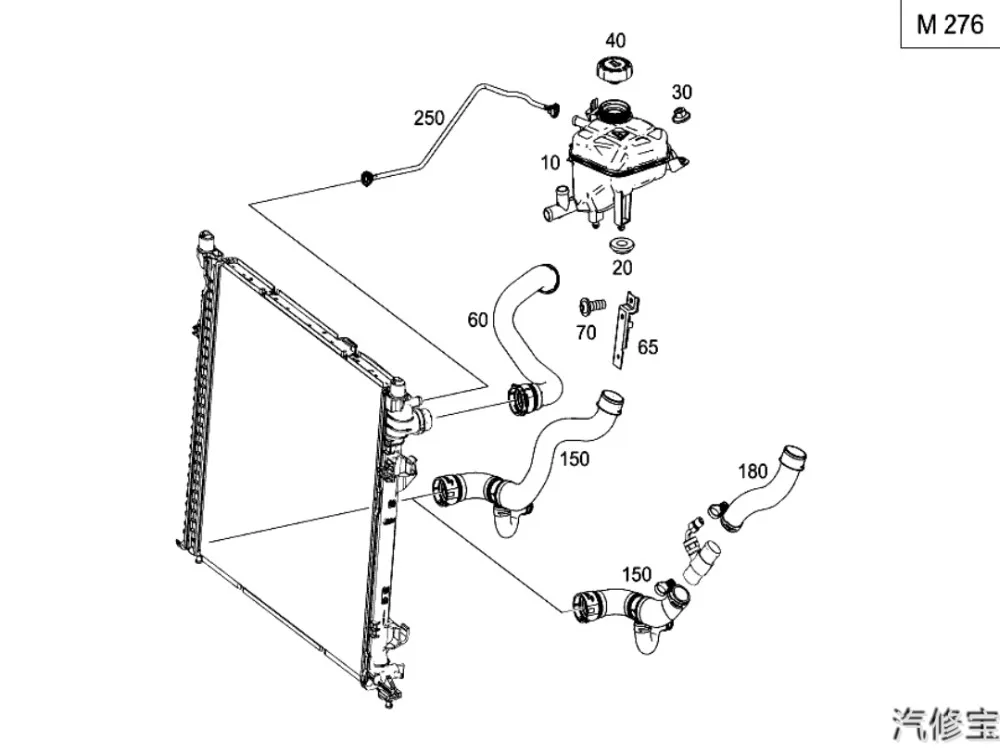 M 276

40

30

250

10

20

60

70

65

150

180

150

汽修宝