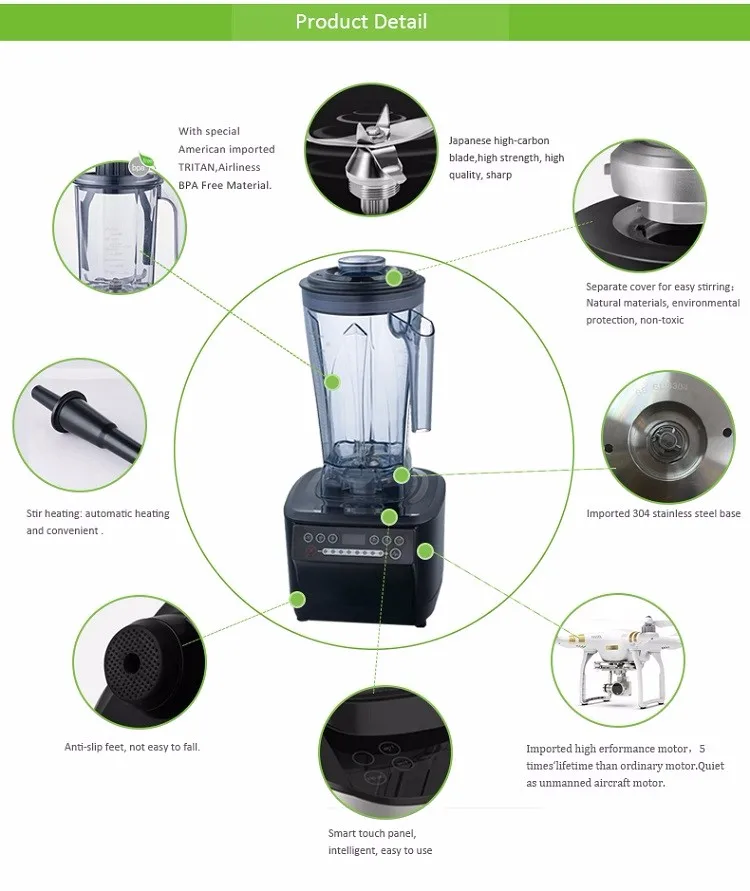 Product Detail

With special American imported TRITAN,Airliness BPA Free Material.

Japanese high-carbon blade,high strength, high quality, sharp

Separate cover for easy stirring; Natural materials, environmental protection, non-toxic

Stir heating: automatic heating and convenient .

Imported 304 stainless steel base

Anti-slip feet, not easy to fall.

Imported high erformance motor， 5 times'lifetime than ordinary motor.Quiet as unmanned aircraft motor.

Smart touch panel, intelligent, easy to use