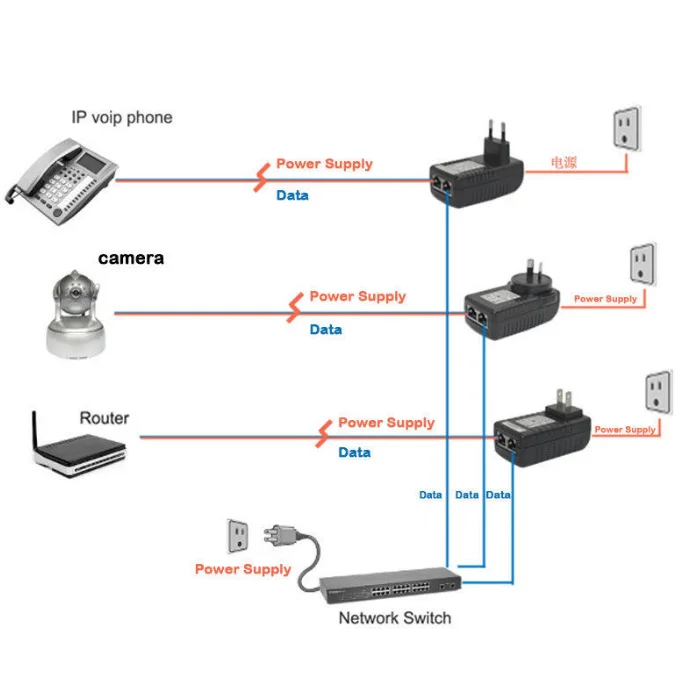 IP voip phone

Power Supply

Data

电源

camera

Power Supply

Data

Power Supply

Router

Power Supply

Data

Power Supply

Data Data Data

Power Supply

Network Switch