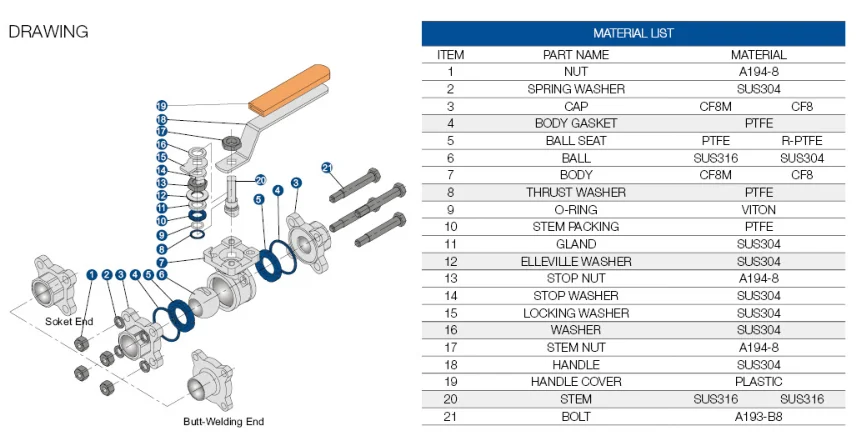 DRAWING

19
18
17
16
15
14
13
12
11
10
9
8
7
20
5
4
3
21
1
2
3
4
5
6
Soket End
Butt-Welding End

MATERIAL LIST

| ITEM | PART NAME | MATERIAL | |
|---|---|---|---|
| 1 | NUT | A194-8 | |
| 2 | SPRING WASHER | SUS304 | |
| 3 | CAP | CF8M | CF8 |
| 4 | BODY GASKET | PTFE | |
| 5 | BALL SEAT | PTFE | R-PTFE |
| 6 | BALL | SUS316 | SUS304 |
| 7 | BODY | CF8M | CF8 |
| 8 | THRUST WASHER | PTFE | |
| 9 | O-RING | VITON | |
| 10 | STEM PACKING | PTFE | |
| 11 | GLAND | SUS304 | |
| 12 | ELLEVILLE WASHER | SUS304 | |
| 13 | STOP NUT | A194-8 | |
| 14 | STOP WASHER | SUS304 | |
| 15 | LOCKING WASHER | SUS304 | |
| 16 | WASHER | SUS304 | |
| 17 | STEM NUT | A194-8 | |
| 18 | HANDLE | SUS304 | |
| 19 | HANDLE COVER | PLASTIC | |
| 20 | STEM | SUS316 | SUS316 |
| 21 | BOLT | A193-B8 | |