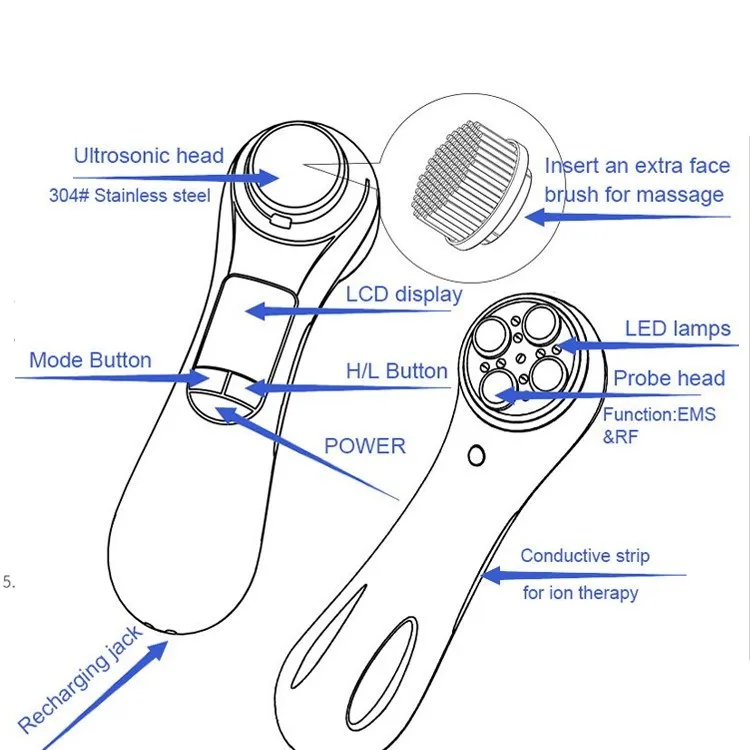 Ultrosonic head
304# Stainless steel

Insert an extra face brush for massage

LCD display

LED lamps

Mode Button

H/L Button

Probe head

Function:EMS &RF

POWER

Conductive strip for ion therapy

5.

Recharging jack