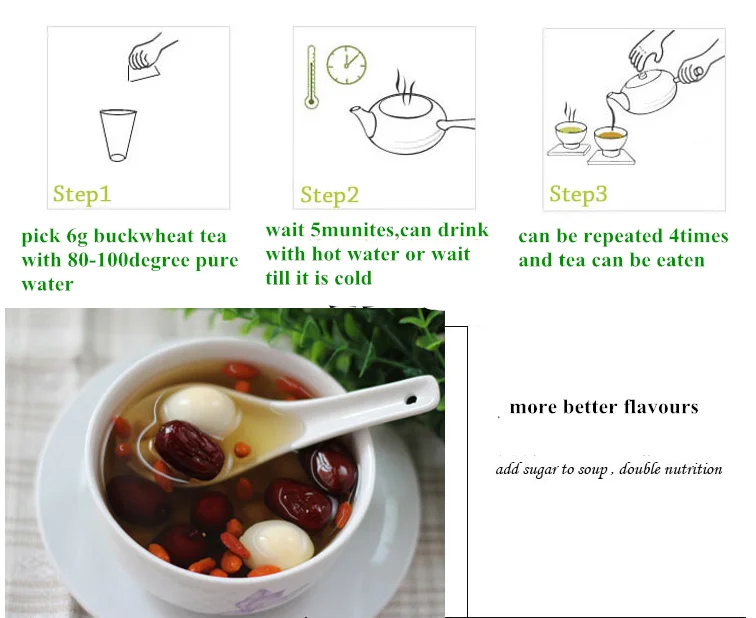 Step1

pick 6g buckwheat tea with 80-100degree pure water

Step2

wait 5munites,can drink with hot water or wait till it is cold

Step3

can be repeated 4times and tea can be eaten

more better flavours

add sugar to soup , double nutrition