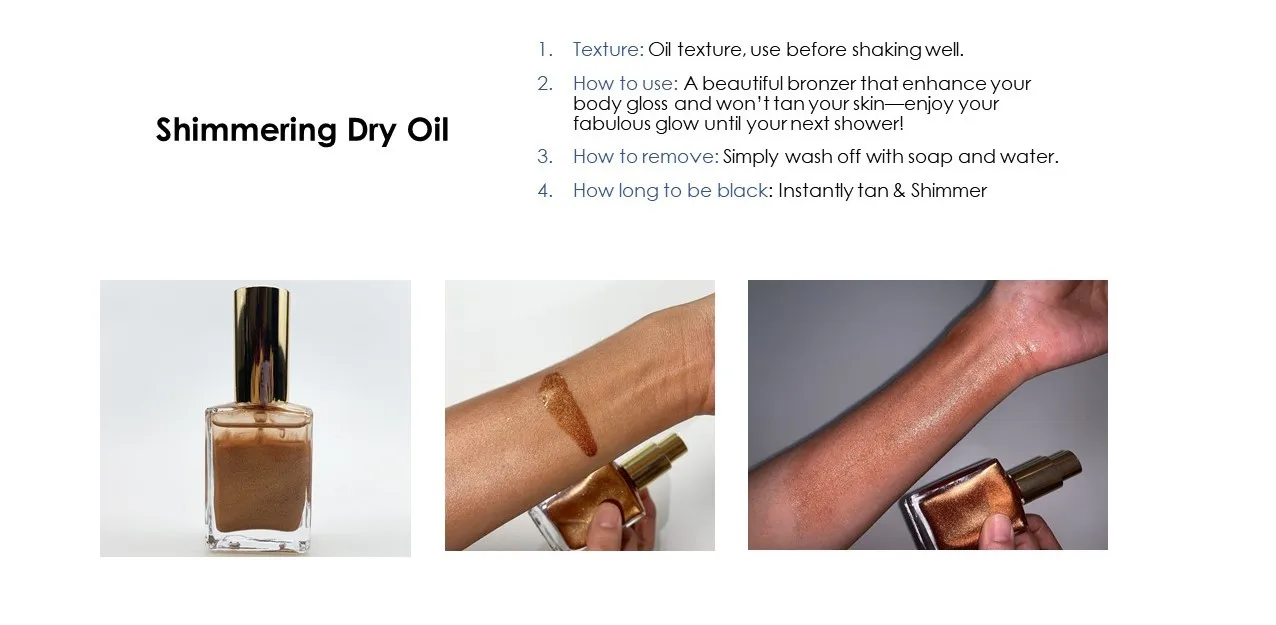 Shimmering Dry Oil

1. Texture: Oil texture, use before shaking well.
2. How to use: A beautiful bronzer that enhance your body gloss and won't tan your skin—enjoy your fabulous glow until your next shower!
3. How to remove: Simply wash off with soap and water.
4. How long to be black: Instantly tan & Shimmer