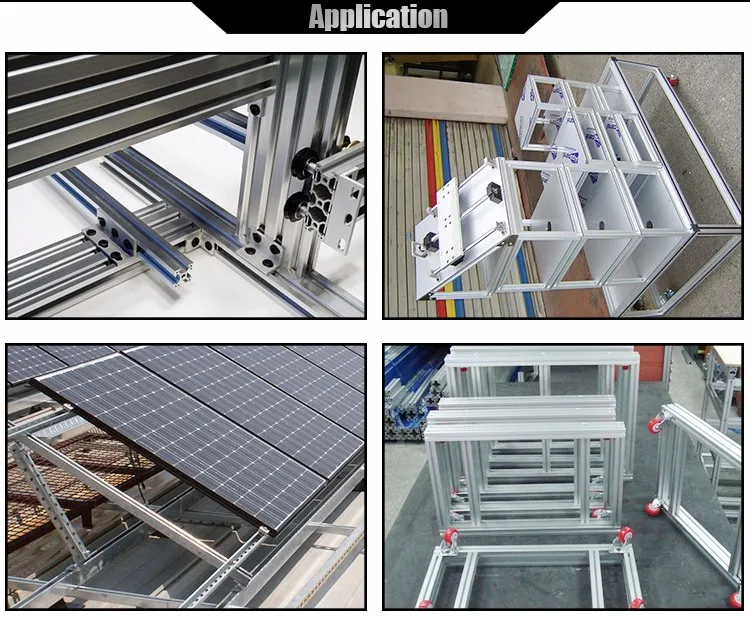 Application