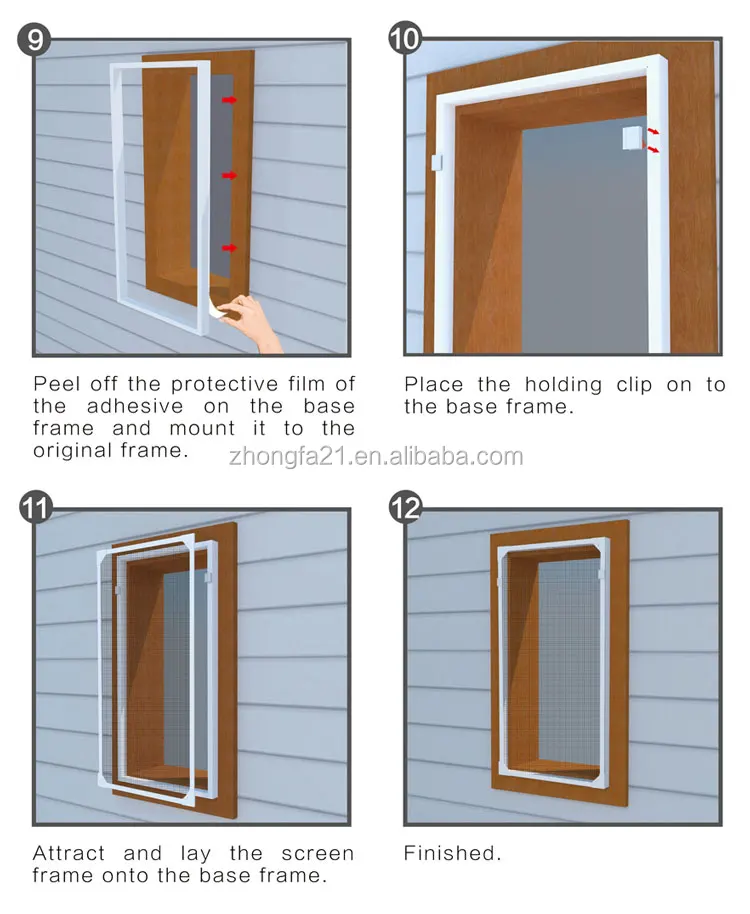 9

Peel off the protective film of the adhesive on the base frame and mount it to the original frame.

10

Place the holding clip on to the base frame.

zhongfa21.en.alibaba.com

11

Attract and lay the screen frame onto the base frame.

12

Finished.