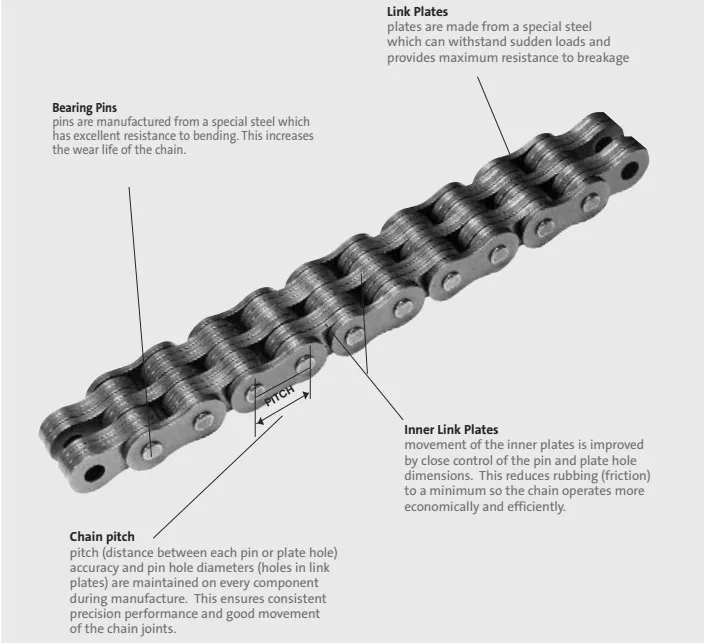 Link Plates
plates are made from a special steel which can withstand sudden loads and provides maximum resistance to breakage

Bearing Pins
pins are manufactured from a special steel which has excellent resistance to bending. This increases the wear life of the chain.

PITCH

Inner Link Plates
movement of the inner plates is improved by close control of the pin and plate hole dimensions. This reduces rubbing (friction) to a minimum so the chain operates more economically and efficiently.

Chain pitch
pitch (distance between each pin or plate hole) accuracy and pin hole diameters (holes in link plates) are maintained on every component during manufacture. This ensures consistent precision performance and good movement of the chain joints.