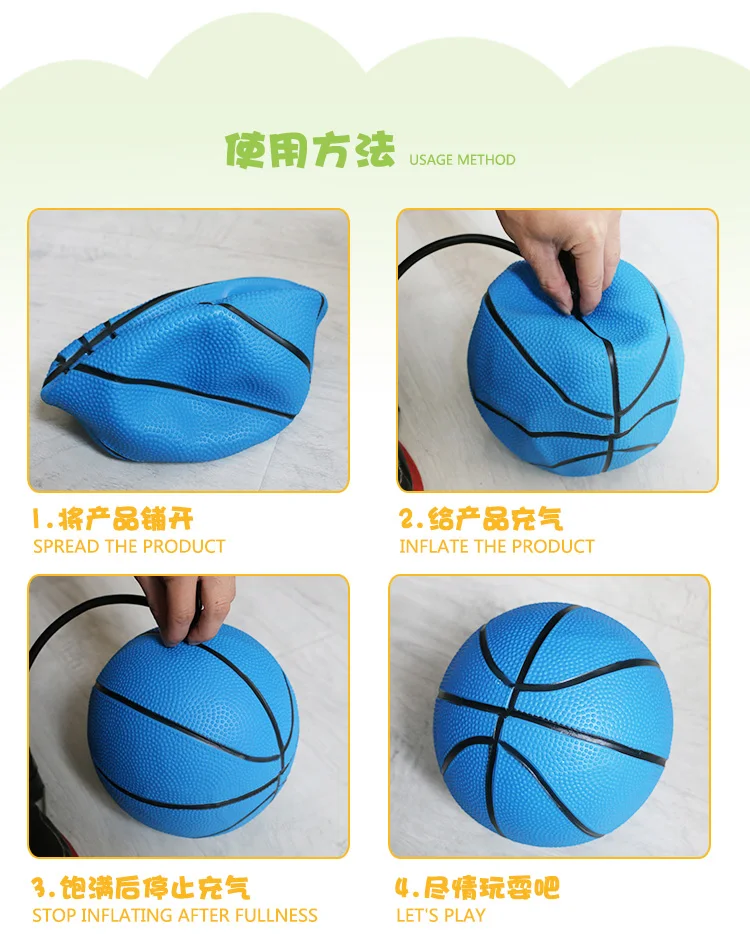 使用方法 USAGE METHOD

1.将产品铺开
SPREAD THE PRODUCT

2.给产品充气
INFLATE THE PRODUCT

3.饱满后停止充气
STOP INFLATING AFTER FULLNESS

4.尽情玩耍吧
LET'S PLAY