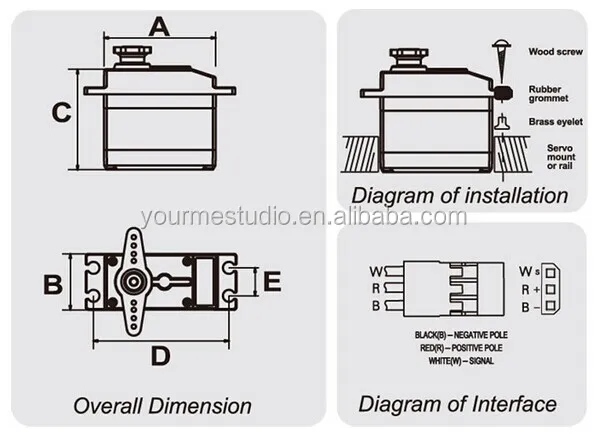 A

C

B

E

D

Overall Dimension

Wood screw

Rubber grommet

Brass eyelet

Servo mount or rail

Diagram of installation

yourmestudio.en.alibaba.com

W
R
B

W s
R +
B −

BLACK(B) – NEGATIVE POLE
RED(R) – POSITIVE POLE
WHITE(W) – SIGNAL

Diagram of Interface