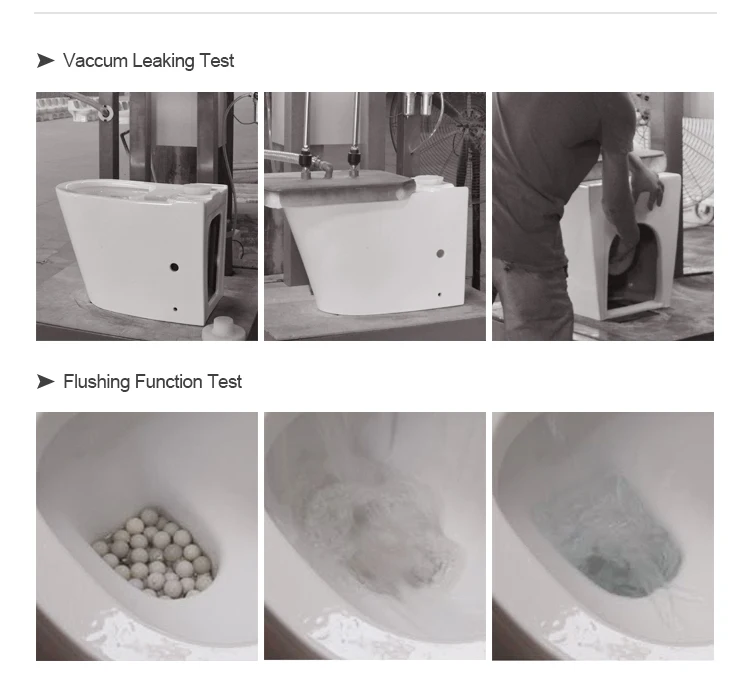 ➤ Vaccum Leaking Test

➤ Flushing Function Test