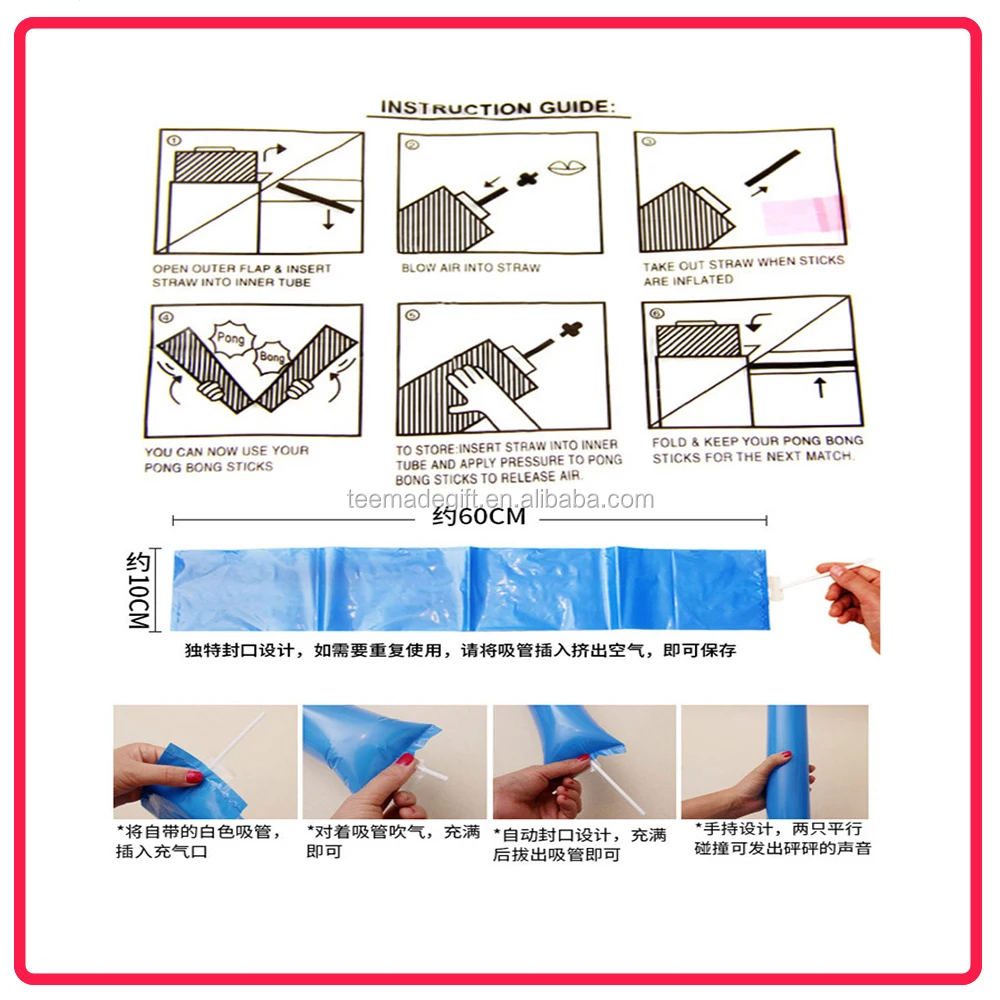 INSTRUCTION GUIDE:

①
OPEN OUTER FLAP & INSERT STRAW INTO INNER TUBE

②
BLOW AIR INTO STRAW

③
TAKE OUT STRAW WHEN STICKS ARE INFLATED

④
Pong
Bong
YOU CAN NOW USE YOUR PONG BONG STICKS

⑤
TO STORE:INSERT STRAW INTO INNER TUBE AND APPLY PRESSURE TO PONG BONG STICKS TO RELEASE AIR.

⑥
FOLD & KEEP YOUR PONG BONG STICKS FOR THE NEXT MATCH.

teemadegift.en.alibaba.com

约60CM

约10CM

独特封口设计，如需要重复使用，请将吸管插入挤出空气，即可保存

*将自带的白色吸管，插入充气口

*对着吸管吹气，充满即可

*自动封口设计，充满后拔出吸管即可

*手持设计，两只平行碰撞可发出砰砰的声音