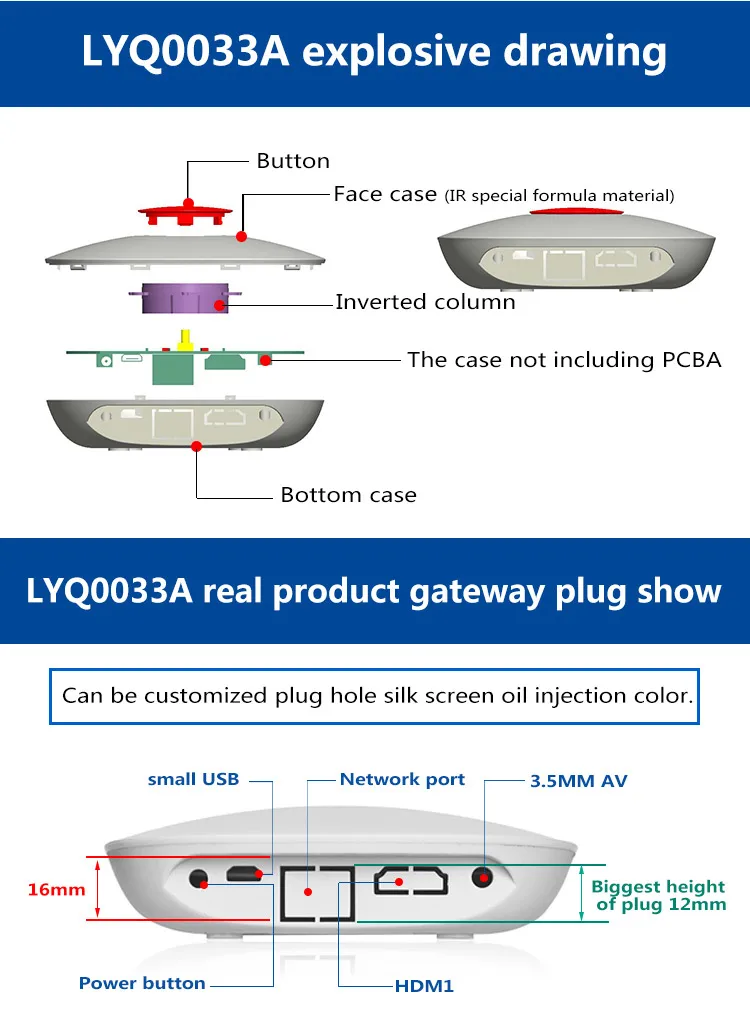 LYQ0033A explosive drawing

Button

Face case (IR special formula material)

Inverted column

The case not including PCBA

Bottom case

LYQ0033A real product gateway plug show

Can be customized plug hole silk screen oil injection color.

small USB

Network port

3.5MM AV

16mm

Biggest height of plug 12mm

Power button

HDM1