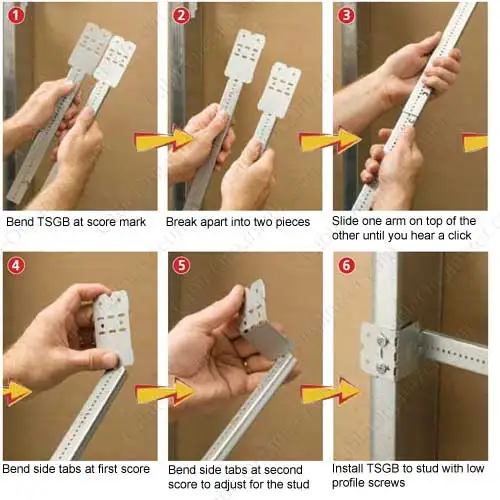 1

Bend TSGB at score mark

2

Break apart into two pieces

3

Slide one arm on top of the other until you hear a click

4

Bend side tabs at first score

5

Bend side tabs at second score to adjust for the stud

6

Install TSGB to stud with low profile screws