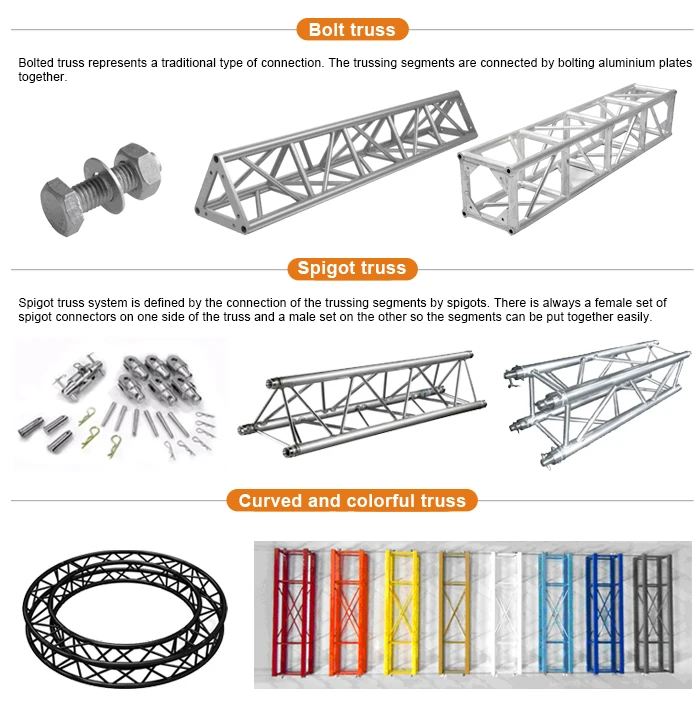 Bolt truss

Bolted truss represents a traditional type of connection. The trussing segments are connected by bolting aluminium plates together.

Spigot truss

Spigot truss system is defined by the connection of the trussing segments by spigots. There is always a female set of spigot connectors on one side of the truss and a male set on the other so the segments can be put together easily.

Curved and colorful truss