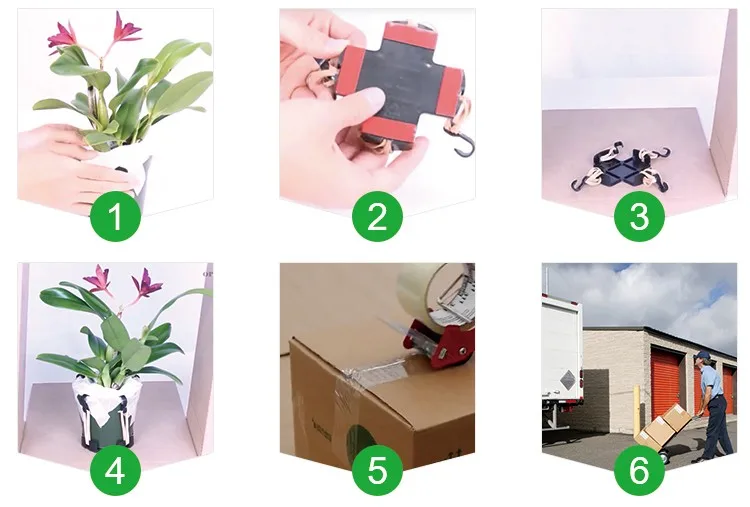 1

2

3

4

5

6