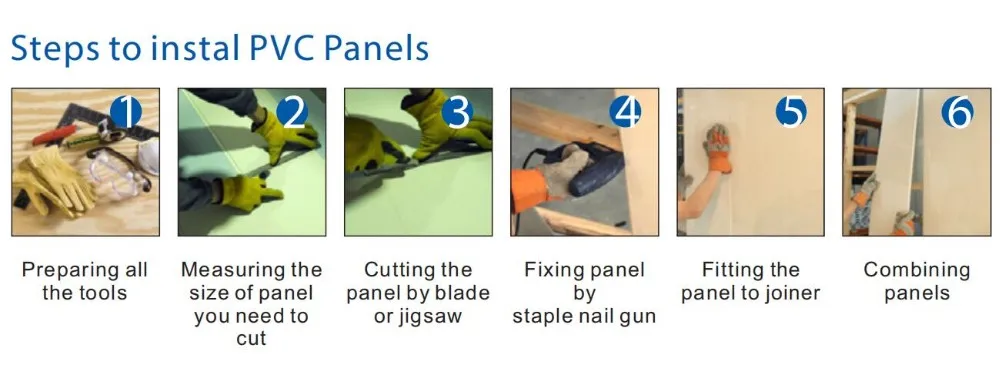 Steps to instal PVC Panels

1

Preparing all the tools

2

Measuring the size of panel you need to cut

3

Cutting the panel by blade or jigsaw

4

Fixing panel by staple nail gun

5

Fitting the panel to joiner

6

Combining panels