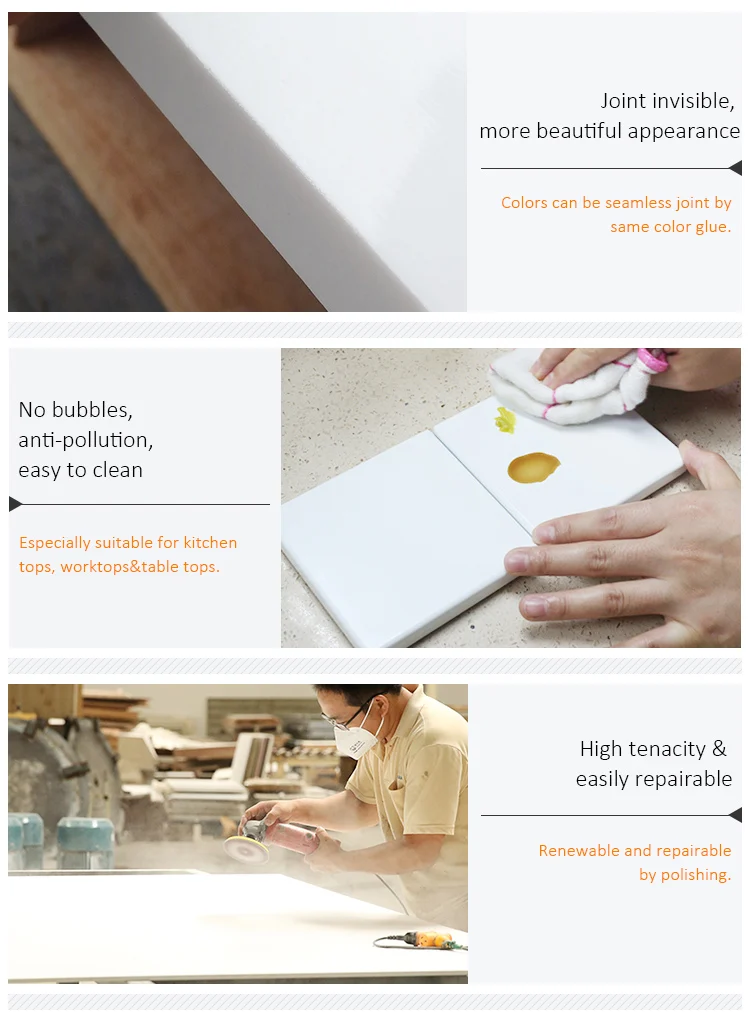 Joint invisible,
more beautiful appearance

Colors can be seamless joint by same color glue.

No bubbles,
anti-pollution,
easy to clean

Especially suitable for kitchen tops, worktops&table tops.

High tenacity &
easily repairable

Renewable and repairable by polishing.