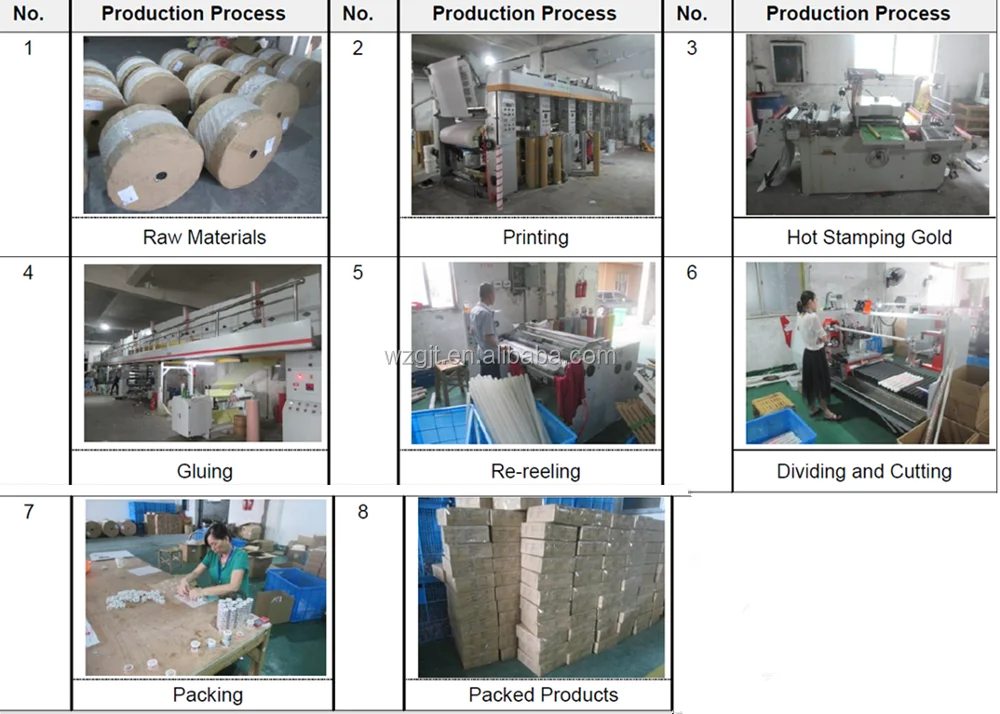 | No. | Production Process | No. | Production Process | No. | Production Process |
|---|---|---|---|---|---|
| 1 | Raw Materials | 2 | Printing | 3 | Hot Stamping Gold |
| 4 | Gluing | 5 | Re-reeling | 6 | Dividing and Cutting |
| 7 | Packing | 8 | Packed Products | | |

wzgjt.en.alibaba.com