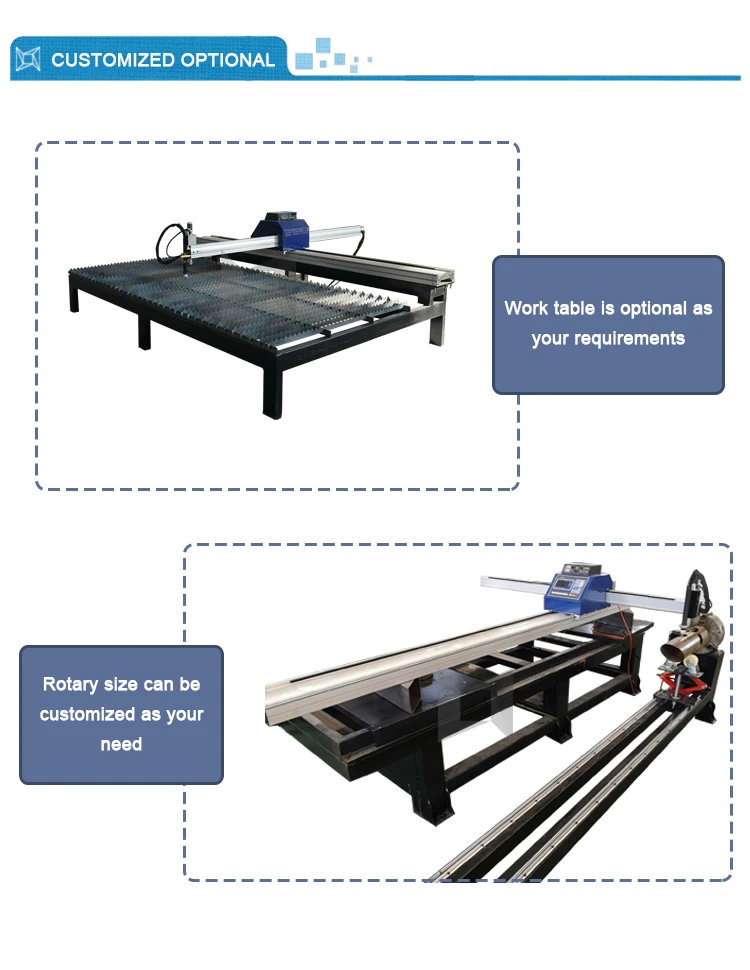 CUSTOMIZED OPTIONAL

Work table is optional as your requirements

Rotary size can be customized as your need