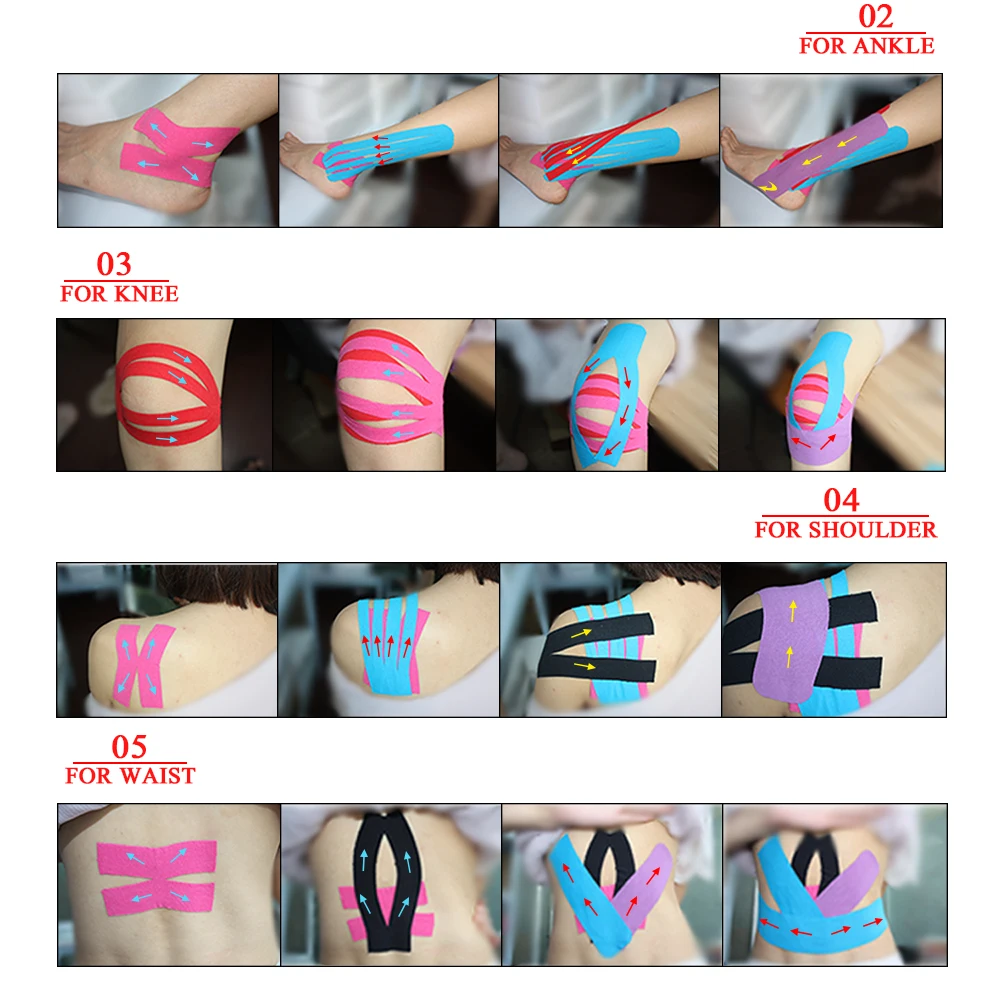 02
FOR ANKLE

03
FOR KNEE

04
FOR SHOULDER

05
FOR WAIST