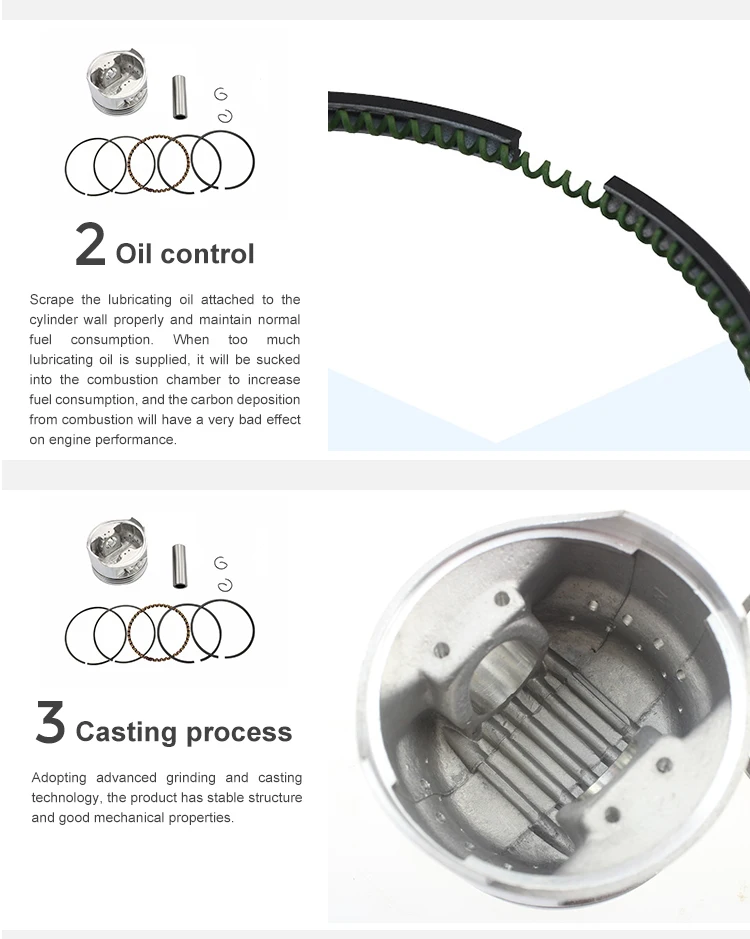 2 Oil control

Scrape the lubricating oil attached to the cylinder wall properly and maintain normal fuel consumption. When too much lubricating oil is supplied, it will be sucked into the combustion chamber to increase fuel consumption, and the carbon deposition from combustion will have a very bad effect on engine performance.

3 Casting process

Adopting advanced grinding and casting technology, the product has stable structure and good mechanical properties.