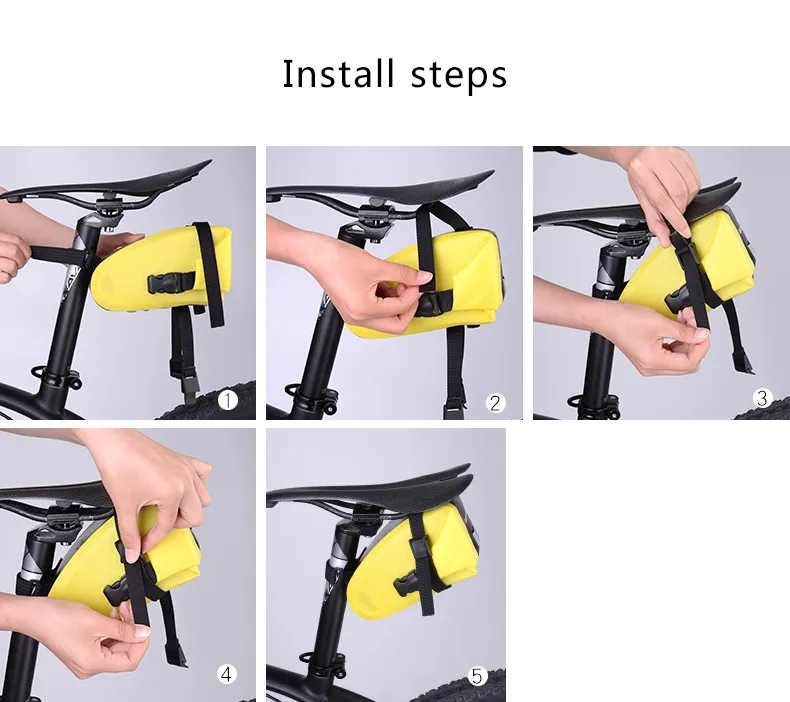 Install steps

1

2

3

4

5