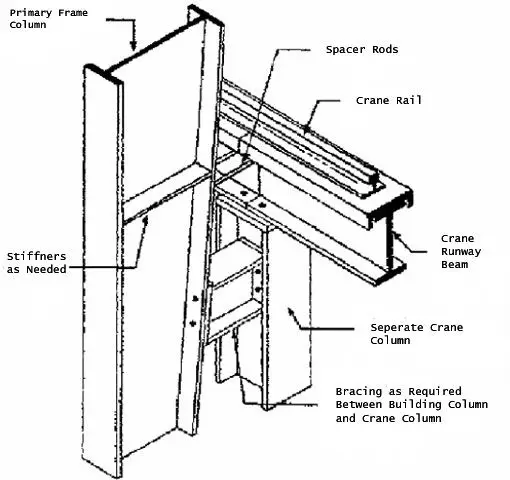 Primary Frame
Column

Spacer Rods

Crane Rail

Stiffners
as Needed

Crane
Runway
Beam

Seperate Crane
Column

Bracing as Required
Between Building Column
and Crane Column