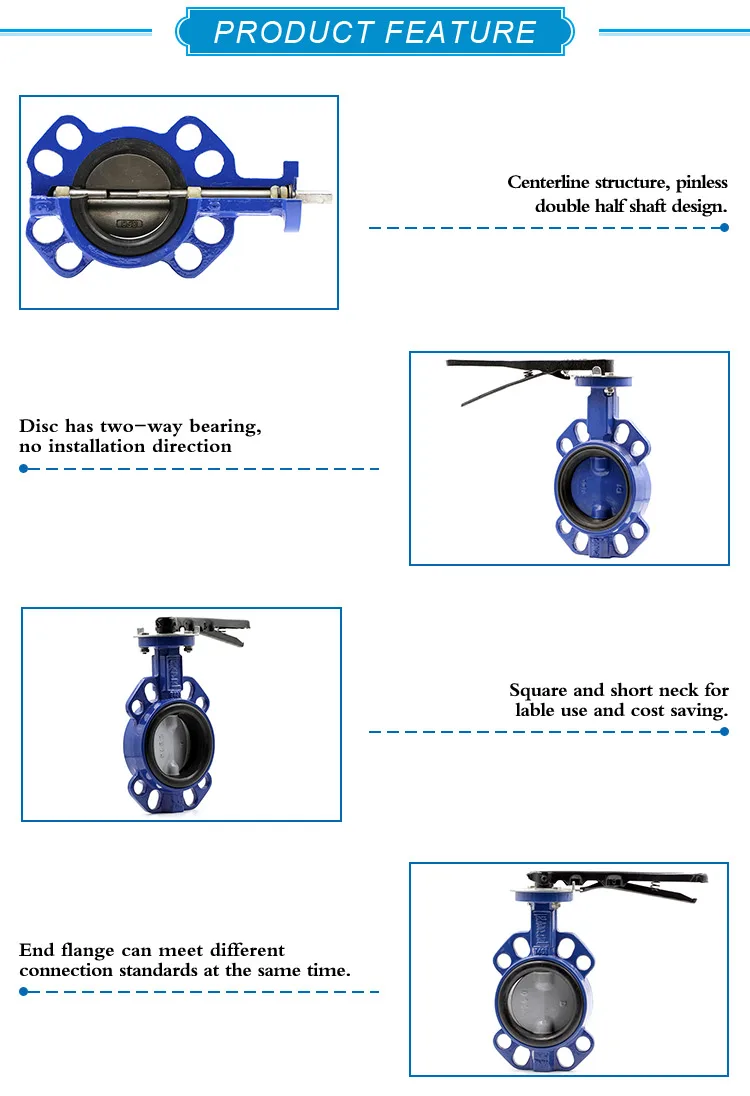 PRODUCT FEATURE

Centerline structure, pinless double half shaft design.

Disc has two-way bearing, no installation direction

Square and short neck for lable use and cost saving.

End flange can meet different connection standards at the same time.