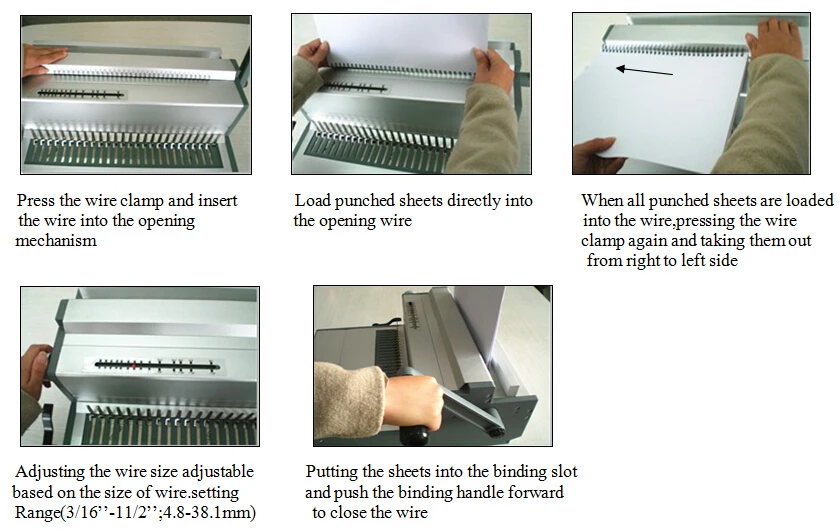 Press the wire clamp and insert the wire into the opening mechanism

Load punched sheets directly into the opening wire

When all punched sheets are loaded into the wire,pressing the wire clamp again and taking them out from right to left side

Adjusting the wire size adjustable based on the size of wire.setting Range(3/16’’-11/2’’;4.8-38.1mm)

Putting the sheets into the binding slot and push the binding handle forward to close the wire