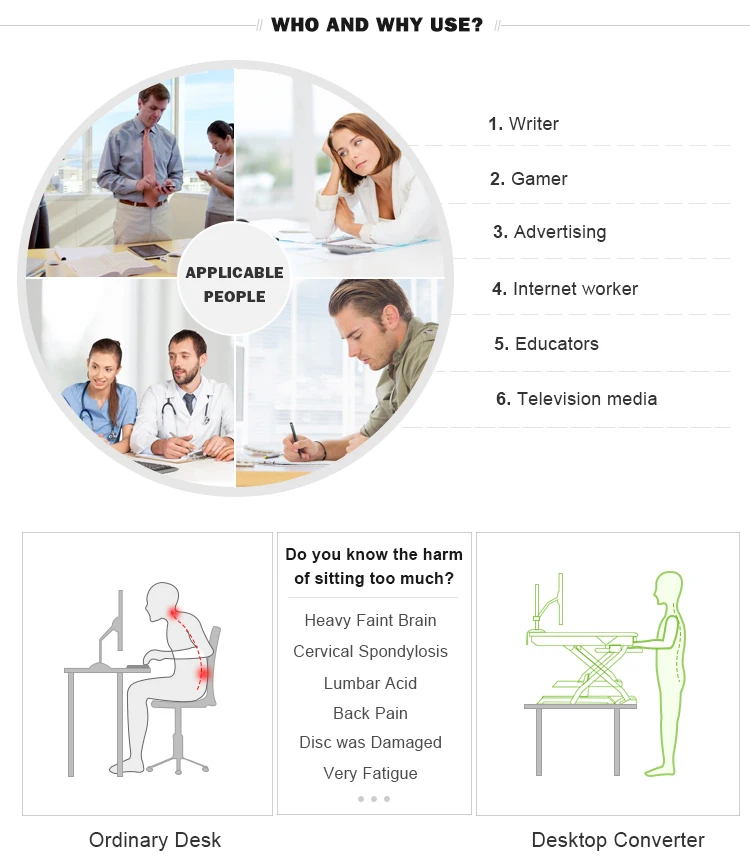 WHO AND WHY USE?

APPLICABLE PEOPLE

1. Writer

2. Gamer

3. Advertising

4. Internet worker

5. Educators

6. Television media

Do you know the harm of sitting too much?

Heavy Faint Brain

Cervical Spondylosis

Lumbar Acid

Back Pain

Disc was Damaged

Very Fatigue

Ordinary Desk

Desktop Converter