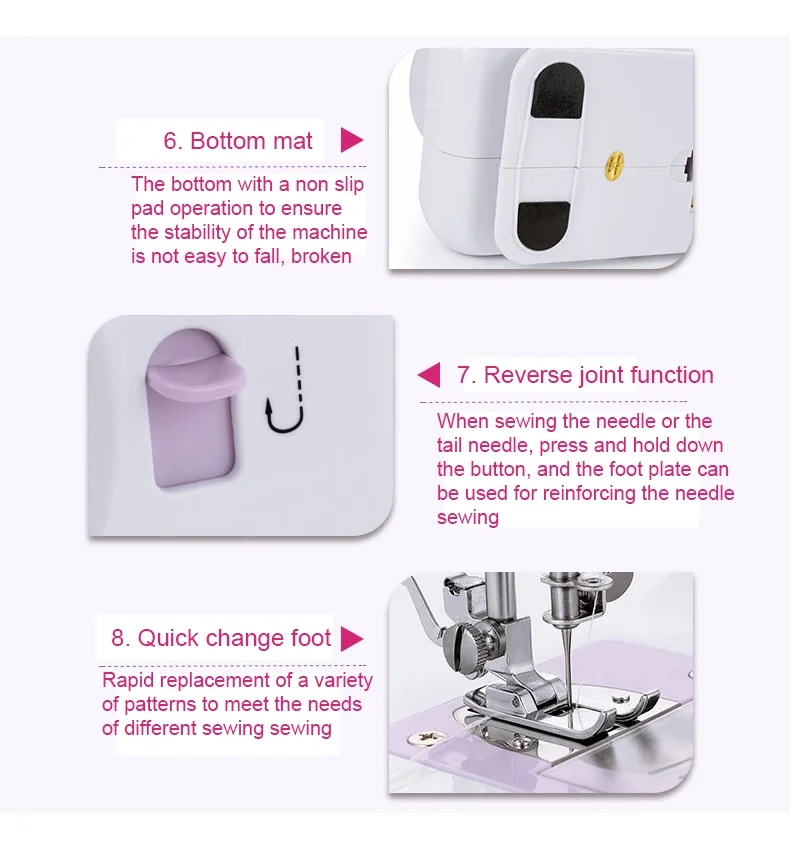 6. Bottom mat

The bottom with a non slip pad operation to ensure the stability of the machine is not easy to fall, broken

7. Reverse joint function

When sewing the needle or the tail needle, press and hold down the button, and the foot plate can be used for reinforcing the needle sewing

8. Quick change foot

Rapid replacement of a variety of patterns to meet the needs of different sewing sewing